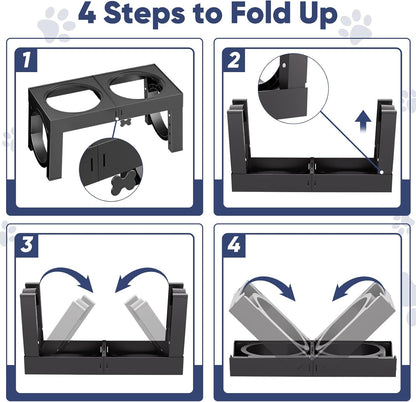 4 Steps to Fold Up

1

2

3

4