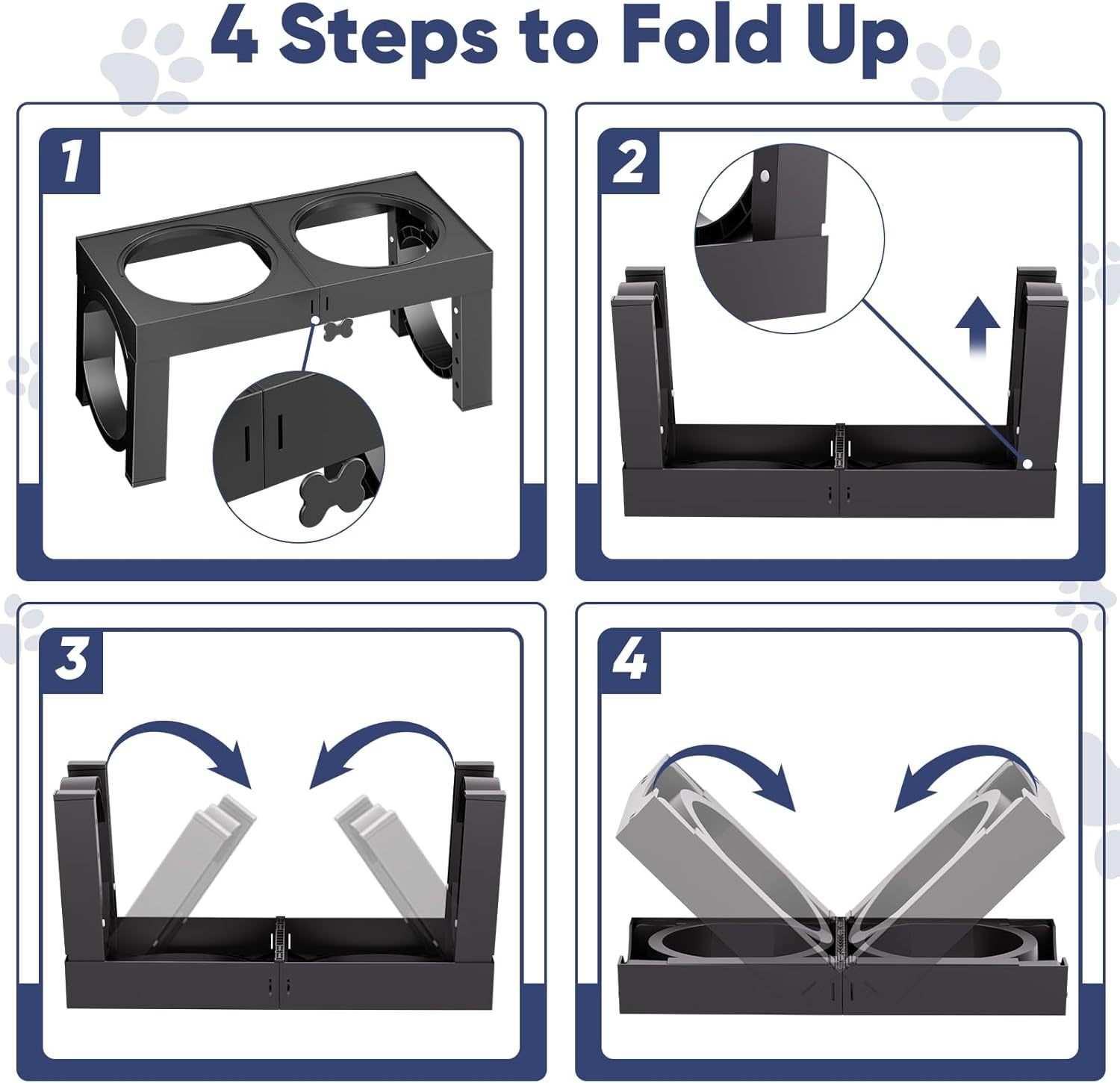 4 Steps to Fold Up

1

2

3

4