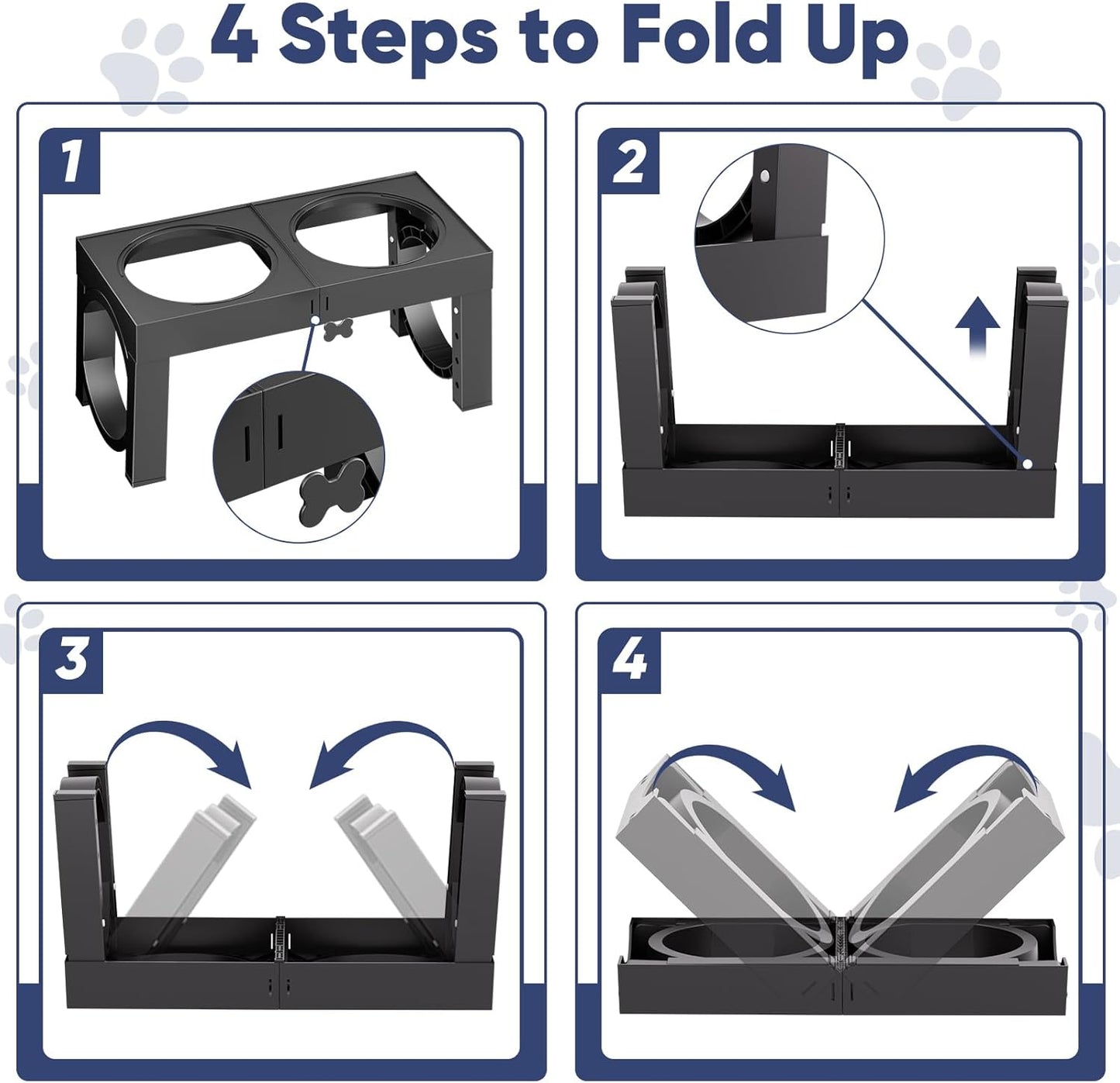 4 Steps to Fold Up

1

2

3

4